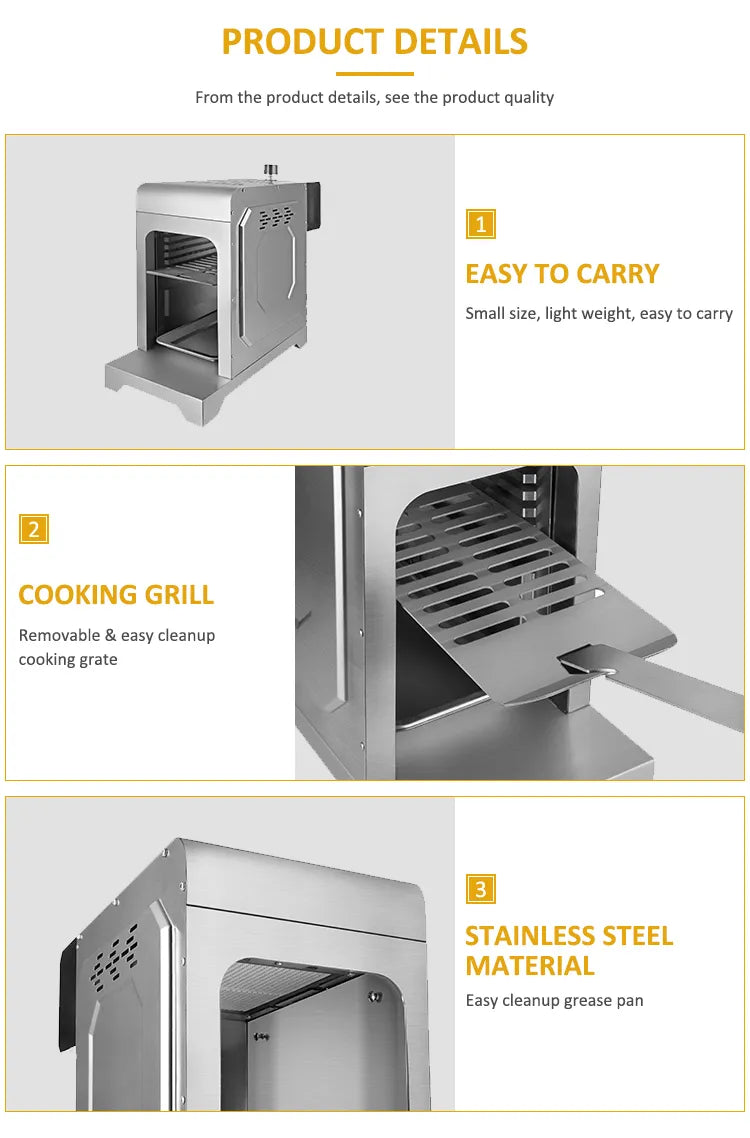 PRODUCT DETAILS

From the product details, see the product quality

1

EASY TO CARRY

Small size, light weight, easy to carry

2

COOKING GRILL

Removable & easy cleanup cooking grate

3

STAINLESS STEEL MATERIAL

Easy cleanup grease pan